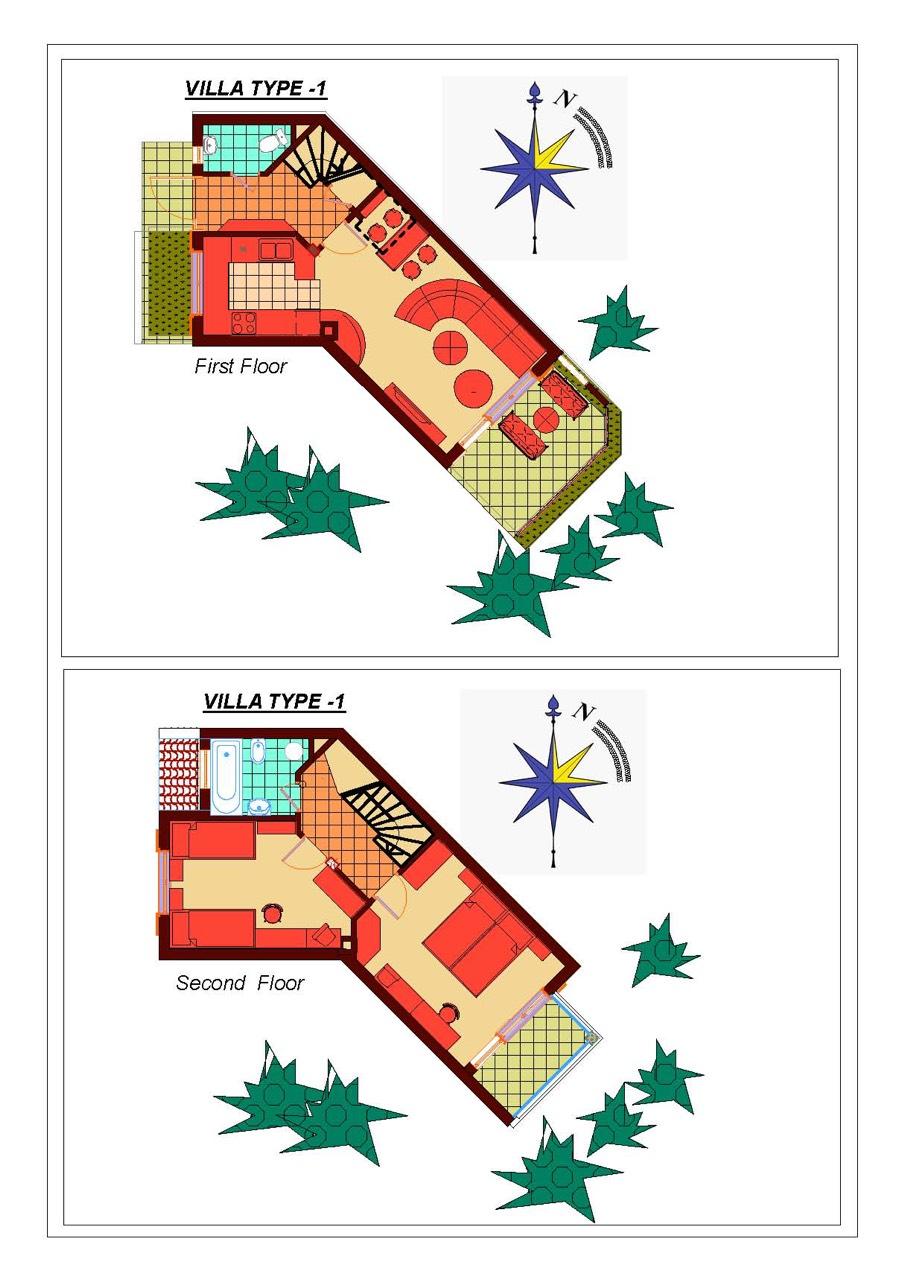 VILLA TYPE -1

N

First Floor

VILLA TYPE -1

N

Second Floor